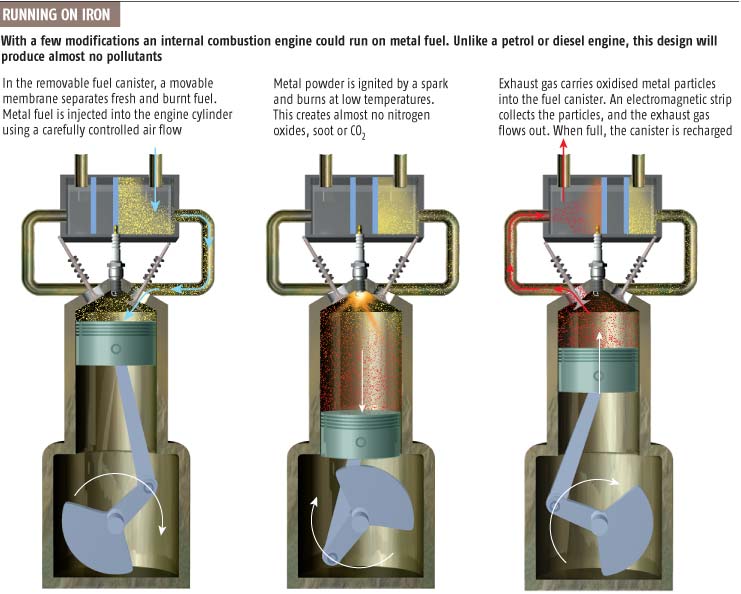 RUNNING ON IRON

With a few modifications an internal combustion engine could run on metal fuel. Unlike a petrol or diesel engine, this design will produce almost no pollutants

In the removable fuel canister, a movable membrane separates fresh and burnt fuel. Metal fuel is injected into the engine cylinder using a carefully controlled air flow

Metal powder is ignited by a spark and burns at low temperatures. This creates almost no nitrogen oxides, soot or $CO_2$

Exhaust gas carries oxidised metal particles into the fuel canister. An electromagnetic strip collects the particles, and the exhaust gas flows out. When full, the canister is recharged